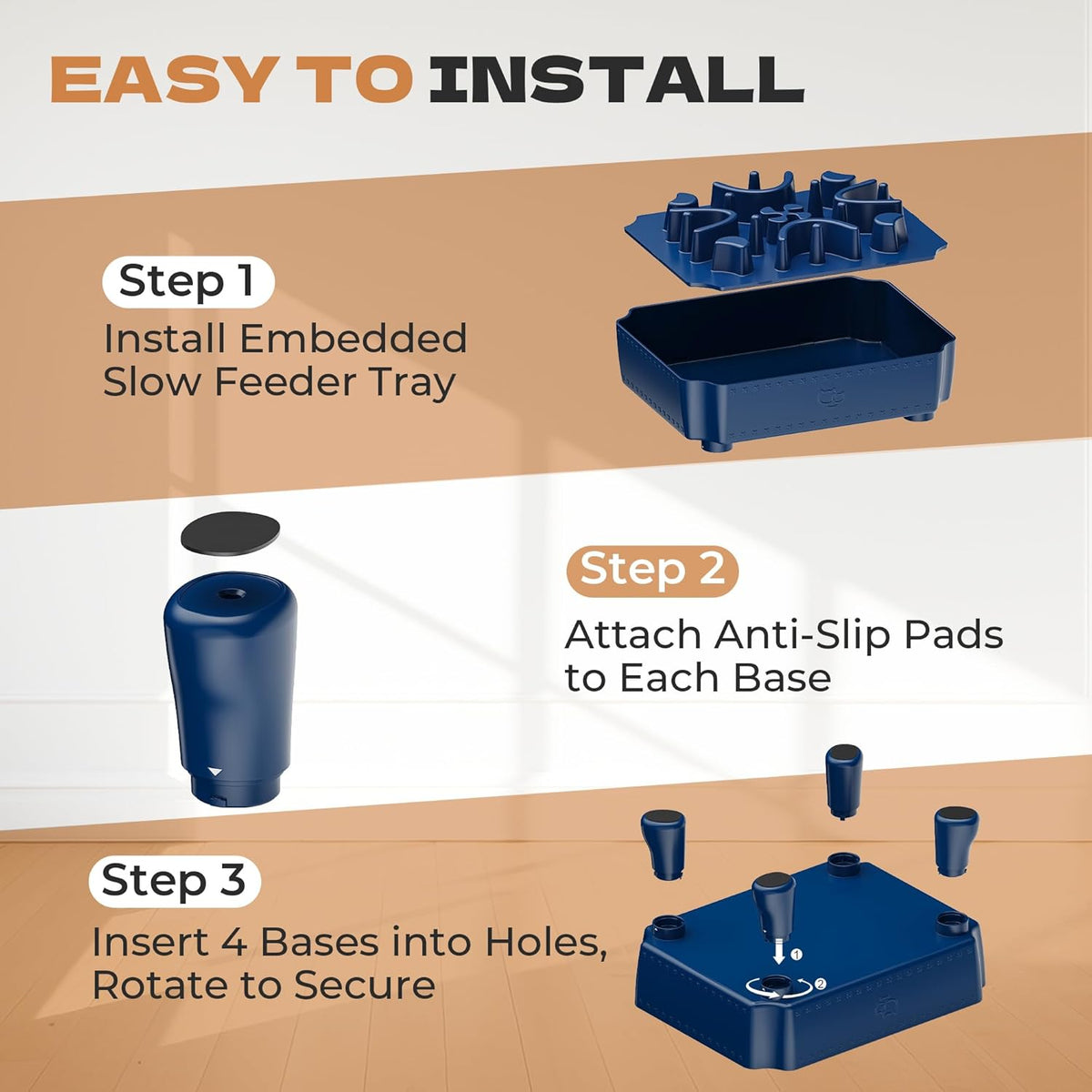 EASY TO INSTALL

Step 1

Install Embedded Slow Feeder Tray

Step 2

Attach Anti-Slip Pads to Each Base

Step 3

Insert 4 Bases into Holes, Rotate to Secure

1

2